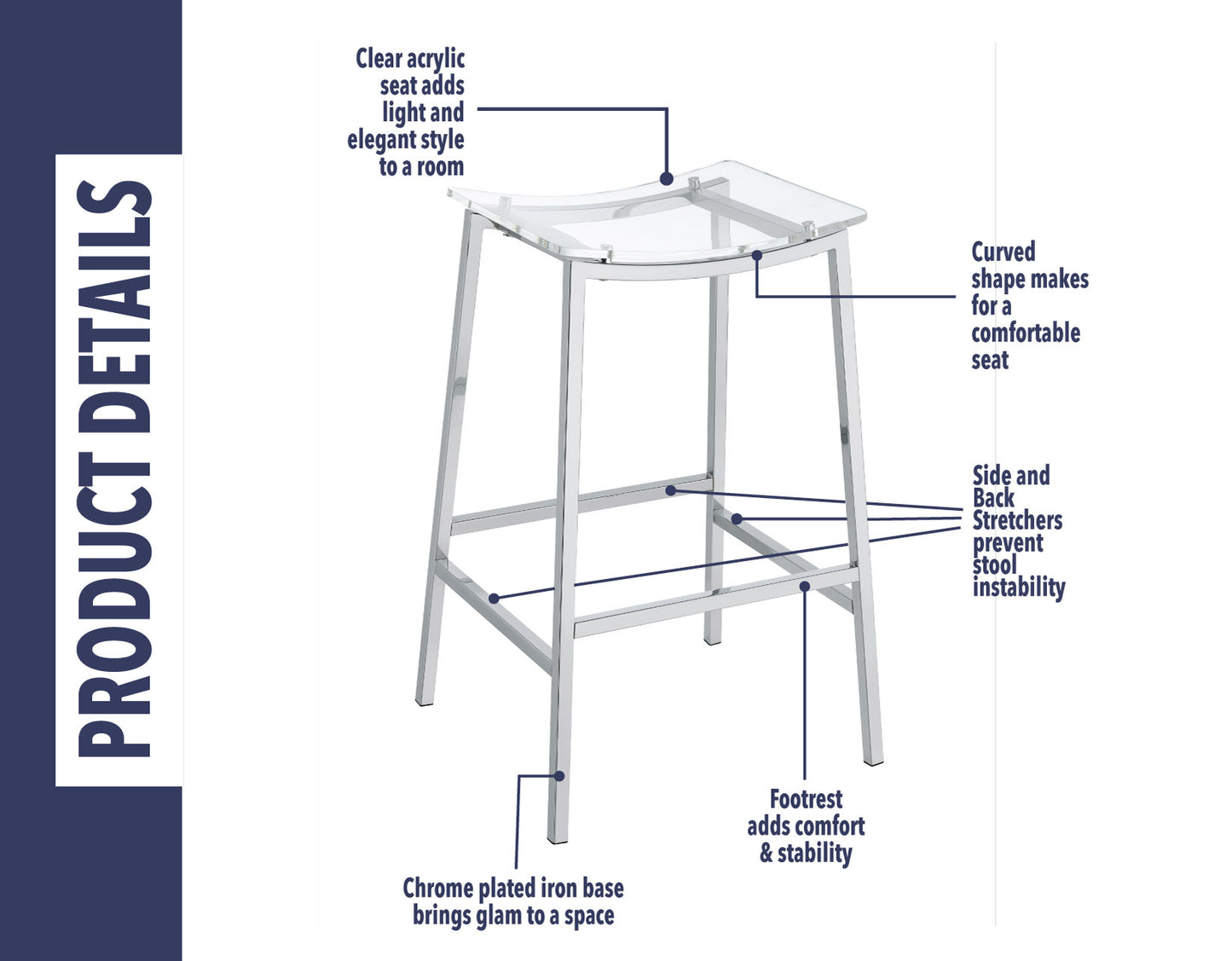 PRODUCT DETAILS

Clear acrylic seat adds light and elegant style to a room

Curved shape makes for a comfortable seat

Side and Back Stretchers prevent stool instability

Footrest adds comfort & stability

Chrome plated iron base brings glam to a space